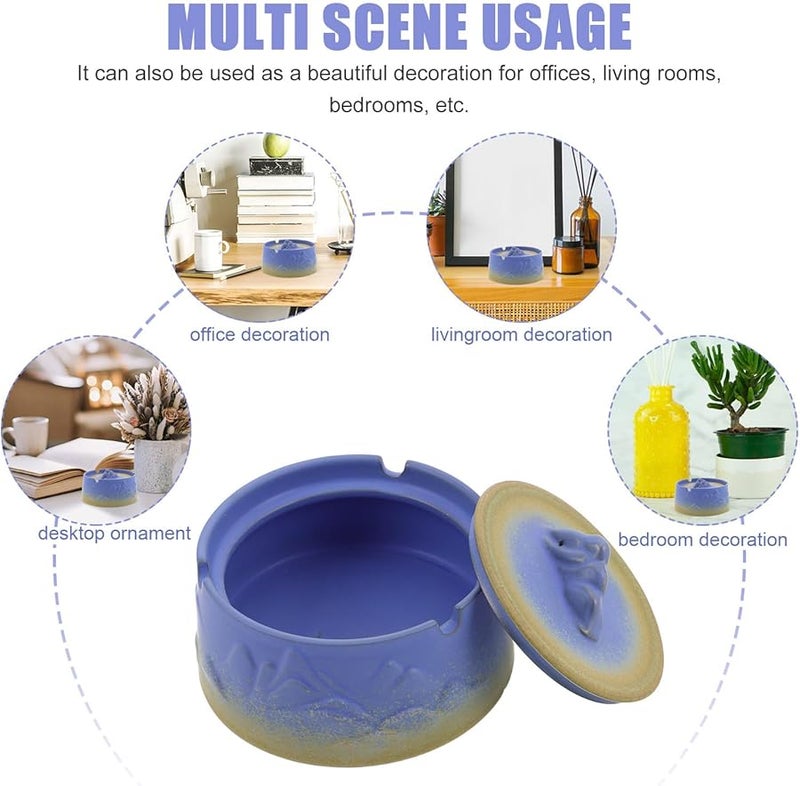 MULTI SCENE USAGE

It can also be used as a beautiful decoration for offices, living rooms, bedrooms, etc.

office decoration

livingroom decoration

desktop ornament

bedroom decoration